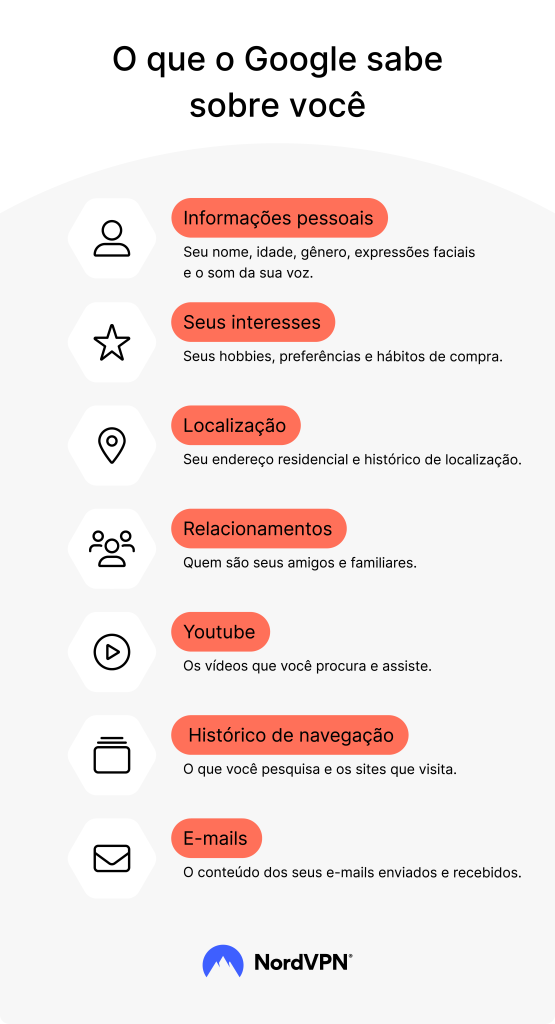 O que o Google sabe sobre você

Informações pessoais
Seu nome, idade, gênero, expressões faciais e o som da sua voz.

Seus interesses
Seus hobbies, preferências e hábitos de compra.

Localização
Seu endereço residencial e histórico de localização.

Relacionamentos
Quem são seus amigos e familiares.

Youtube
Os vídeos que você procura e assiste.

Histórico de navegação
O que você pesquisa e os sites que visita.

E-mails
O conteúdo dos seus e-mails enviados e recebidos.

NordVPN®